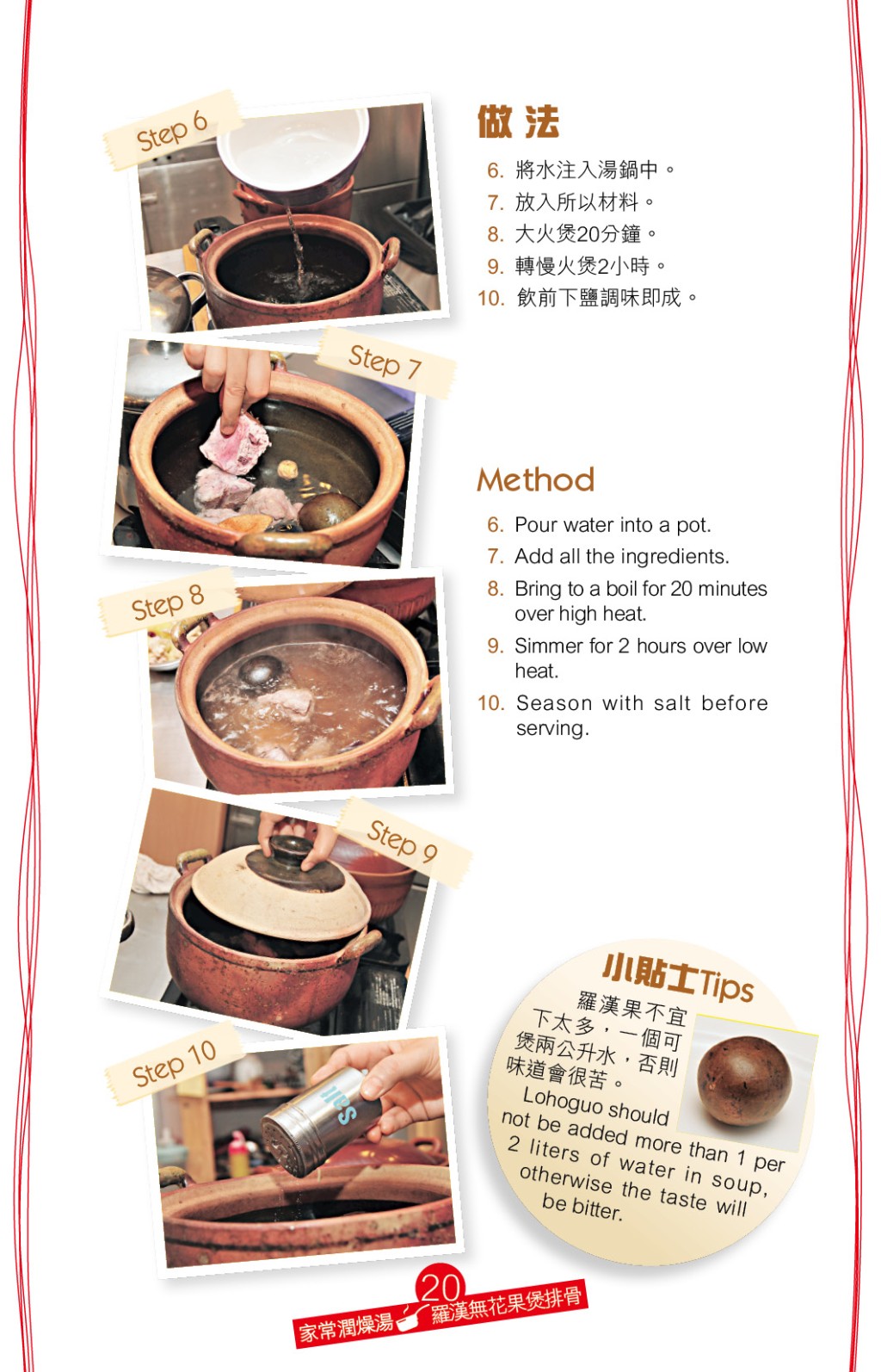 Step 6

Step 7

Step 8

Step 9

Step 10

Salt

做法

6. 將水注入湯鍋中。
7. 放入所以材料。
8. 大火煲20分鐘。
9. 轉慢火煲2小時。
10. 飲前下鹽調味即成。

Method

6. Pour water into a pot.
7. Add all the ingredients.
8. Bring to a boil for 20 minutes over high heat.
9. Simmer for 2 hours over low heat.
10. Season with salt before serving.

小貼士Tips

羅漢果不宜下太多，一個可煲兩公升水，否則味道會很苦。

Lohoguo should not be added more than 1 per 2 liters of water in soup, otherwise the taste will be bitter.

20

家常潤燥湯 羅漢無花果煲排骨