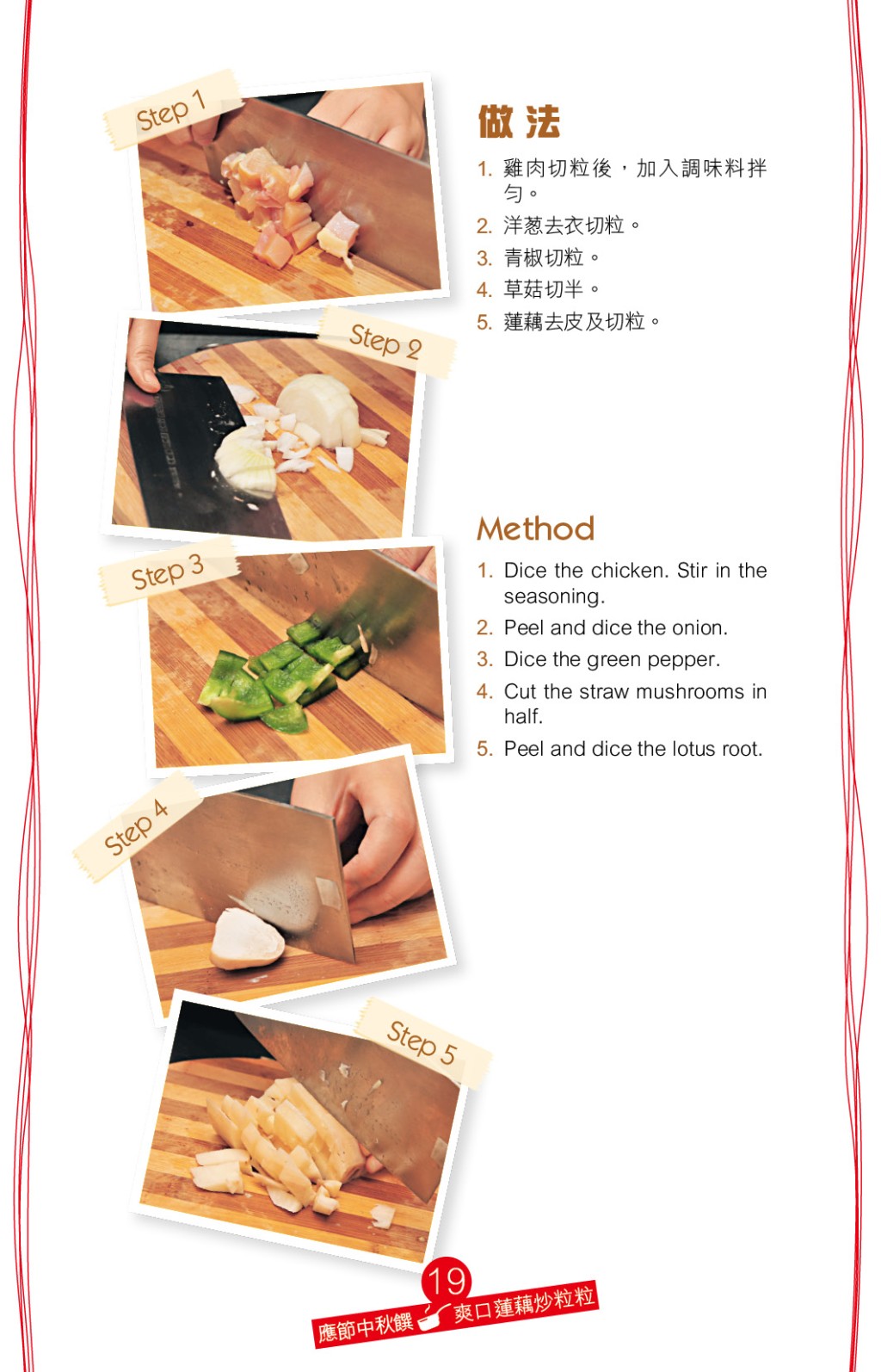 Step 1

Step 2

Step 3

Step 4

Step 5

做法

1. 雞肉切粒後，加入調味料拌勻。
2. 洋葱去衣切粒。
3. 青椒切粒。
4. 草菇切半。
5. 蓮藕去皮及切粒。

Method

1. Dice the chicken. Stir in the seasoning.
2. Peel and dice the onion.
3. Dice the green pepper.
4. Cut the straw mushrooms in half.
5. Peel and dice the lotus root.

19
應節中秋饌 爽口蓮藕炒粒粒