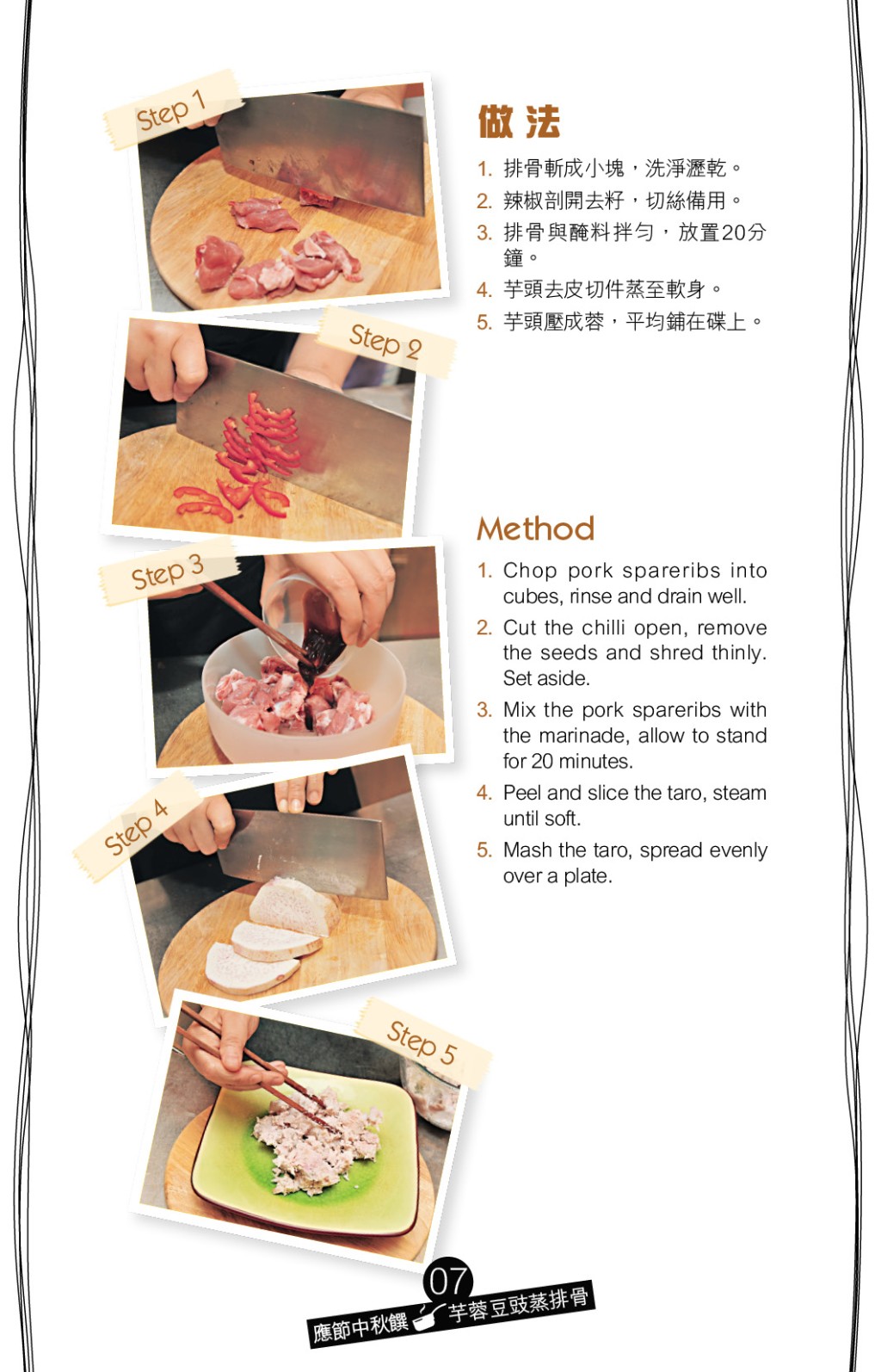 Step 1

Step 2

Step 3

Step 4

Step 5

做法

1. 排骨斬成小塊，洗淨瀝乾。
2. 辣椒剖開去籽，切絲備用。
3. 排骨與醃料拌勻，放置20分鐘。
4. 芋頭去皮切件蒸至軟身。
5. 芋頭壓成蓉，平均鋪在碟上。

Method

1. Chop pork spareribs into cubes, rinse and drain well.
2. Cut the chilli open, remove the seeds and shred thinly. Set aside.
3. Mix the pork spareribs with the marinade, allow to stand for 20 minutes.
4. Peel and slice the taro, steam until soft.
5. Mash the taro, spread evenly over a plate.

07

應節中秋饌 芋蓉豆豉蒸排骨