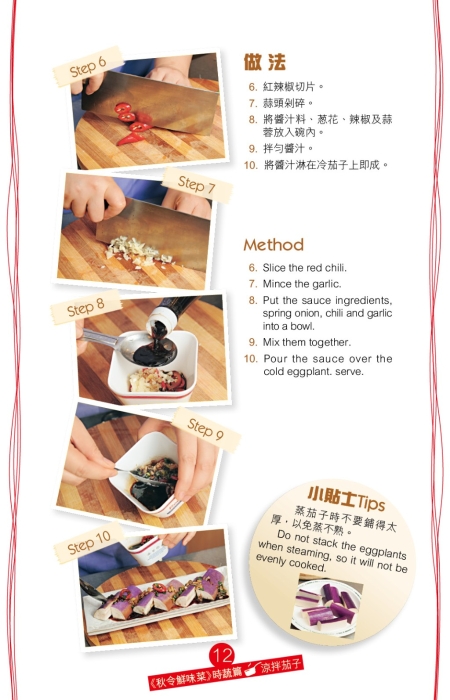 Step 6

Step 7

Step 8

Step 9

Step 10

做法

6. 紅辣椒切片。
7. 蒜頭剁碎。
8. 將醬汁料、蔥花、辣椒及蒜蓉放入碗內。
9. 拌勻醬汁。
10. 將醬汁淋在冷茄子上即成。

Method

6. Slice the red chili.
7. Mince the garlic.
8. Put the sauce ingredients, spring onion, chili and garlic into a bowl.
9. Mix them together.
10. Pour the sauce over the cold eggplant. serve.

小貼士Tips

蒸茄子時不要鋪得太厚，以免蒸不熟。

Do not stack the eggplants when steaming, so it will not be evenly cooked.

12

《秋令鮮味菜》時蔬篇 涼拌茄子