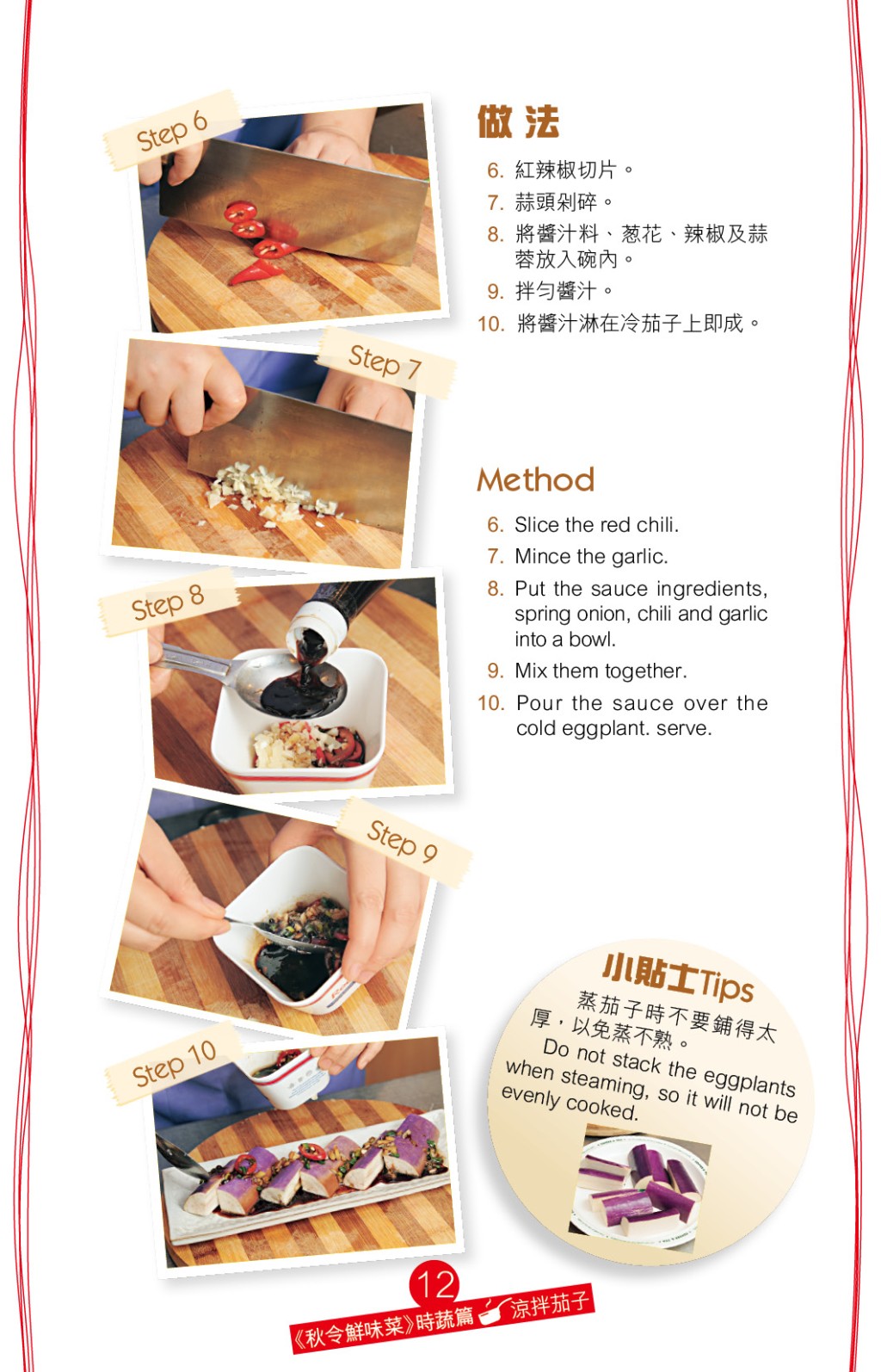 Step 6

Step 7

Step 8

Step 9

Step 10

做法

6. 紅辣椒切片。

7. 蒜頭剁碎。

8. 將醬汁料、葱花、辣椒及蒜蓉放入碗內。

9. 拌勻醬汁。

10. 將醬汁淋在冷茄子上即成。

Method

6. Slice the red chili.

7. Mince the garlic.

8. Put the sauce ingredients, spring onion, chili and garlic into a bowl.

9. Mix them together.

10. Pour the sauce over the cold eggplant. serve.

小貼士Tips

蒸茄子時不要鋪得太厚，以免蒸不熟。

Do not stack the eggplants when steaming, so it will not be evenly cooked.

12

《秋令鮮味菜》時蔬篇 涼拌茄子