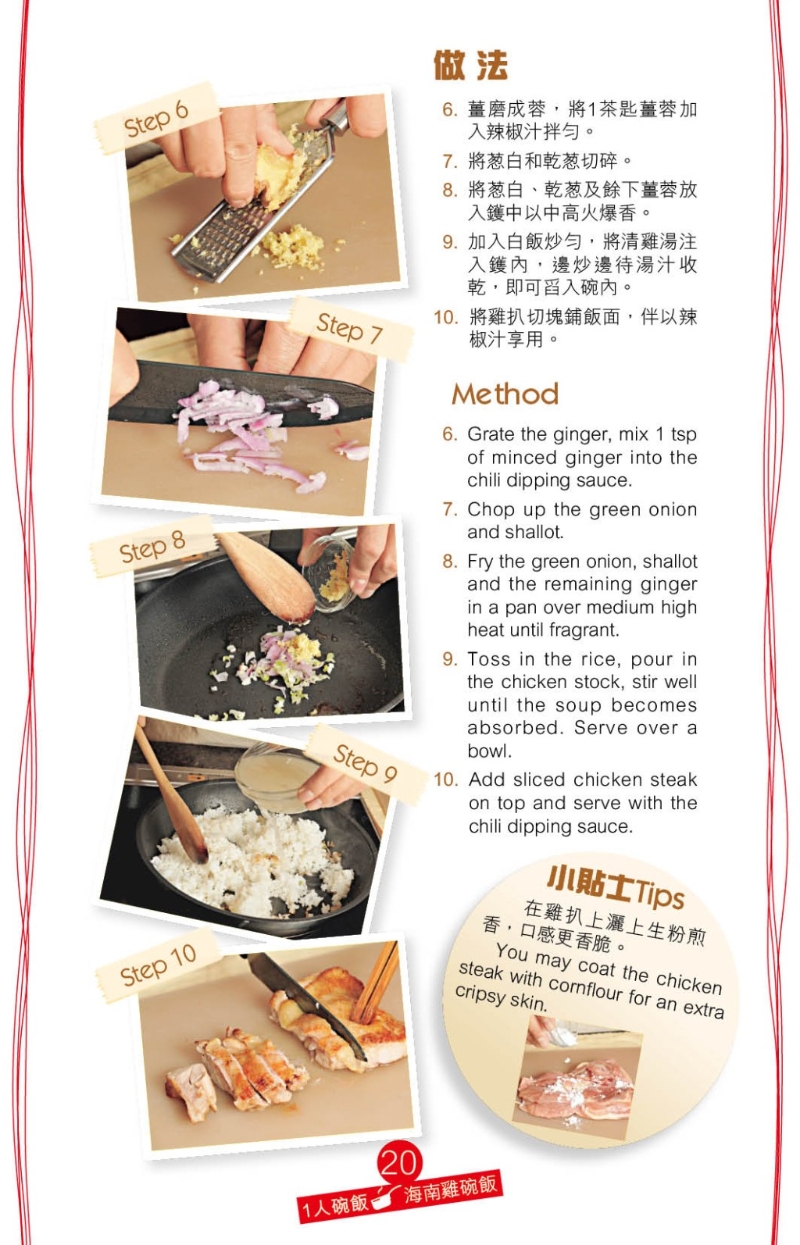 Step 6

Step 7

Step 8

Step 9

Step 10

做法

6. 薑磨成蓉，將1茶匙薑蓉加入辣椒汁拌勻。

7. 將葱白和乾葱切碎。

8. 將葱白、乾葱及餘下薑蓉放入鑊中以中高火爆香。

9. 加入白飯炒勻，將清雞湯注入鑊內，邊炒邊待湯汁收乾，即可舀入碗內。

10. 將雞扒切塊鋪飯面，伴以辣椒汁享用。

Method

6. Grate the ginger, mix 1 tsp of minced ginger into the chili dipping sauce.

7. Chop up the green onion and shallot.

8. Fry the green onion, shallot and the remaining ginger in a pan over medium high heat until fragrant.

9. Toss in the rice, pour in the chicken stock, stir well until the soup becomes absorbed. Serve over a bowl.

10. Add sliced chicken steak on top and serve with the chili dipping sauce.

小貼士Tips

在雞扒上灑上生粉煎香，口感更香脆。

You may coat the chicken steak with cornflour for an extra cripsy skin.

20

1人碗飯 海南雞碗飯