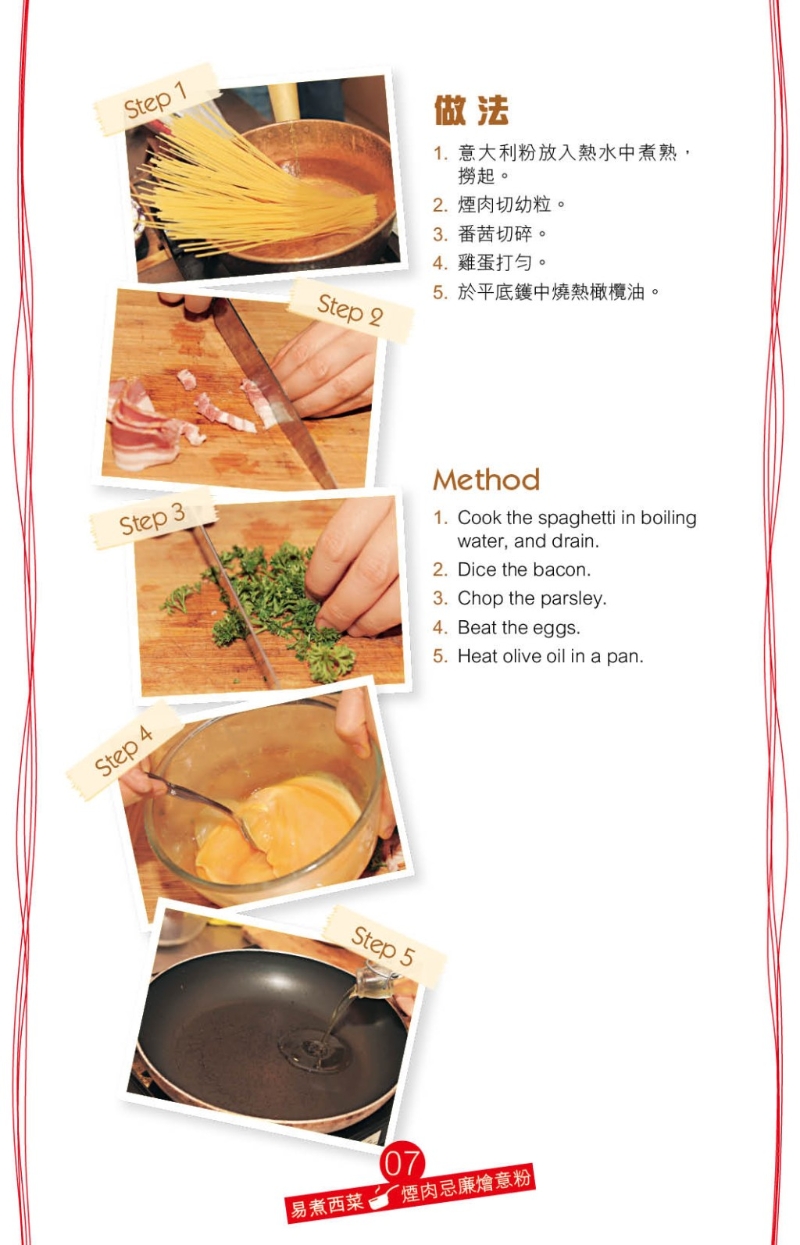 Step 1

Step 2

Step 3

Step 4

Step 5

做法

1. 意大利粉放入熱水中煮熟，撈起。
2. 煙肉切幼粒。
3. 番茜切碎。
4. 雞蛋打勻。
5. 於平底鑊中燒熱橄欖油。

Method

1. Cook the spaghetti in boiling water, and drain.
2. Dice the bacon.
3. Chop the parsley.
4. Beat the eggs.
5. Heat olive oil in a pan.

07

易煮西菜 煙肉忌廉燴意粉