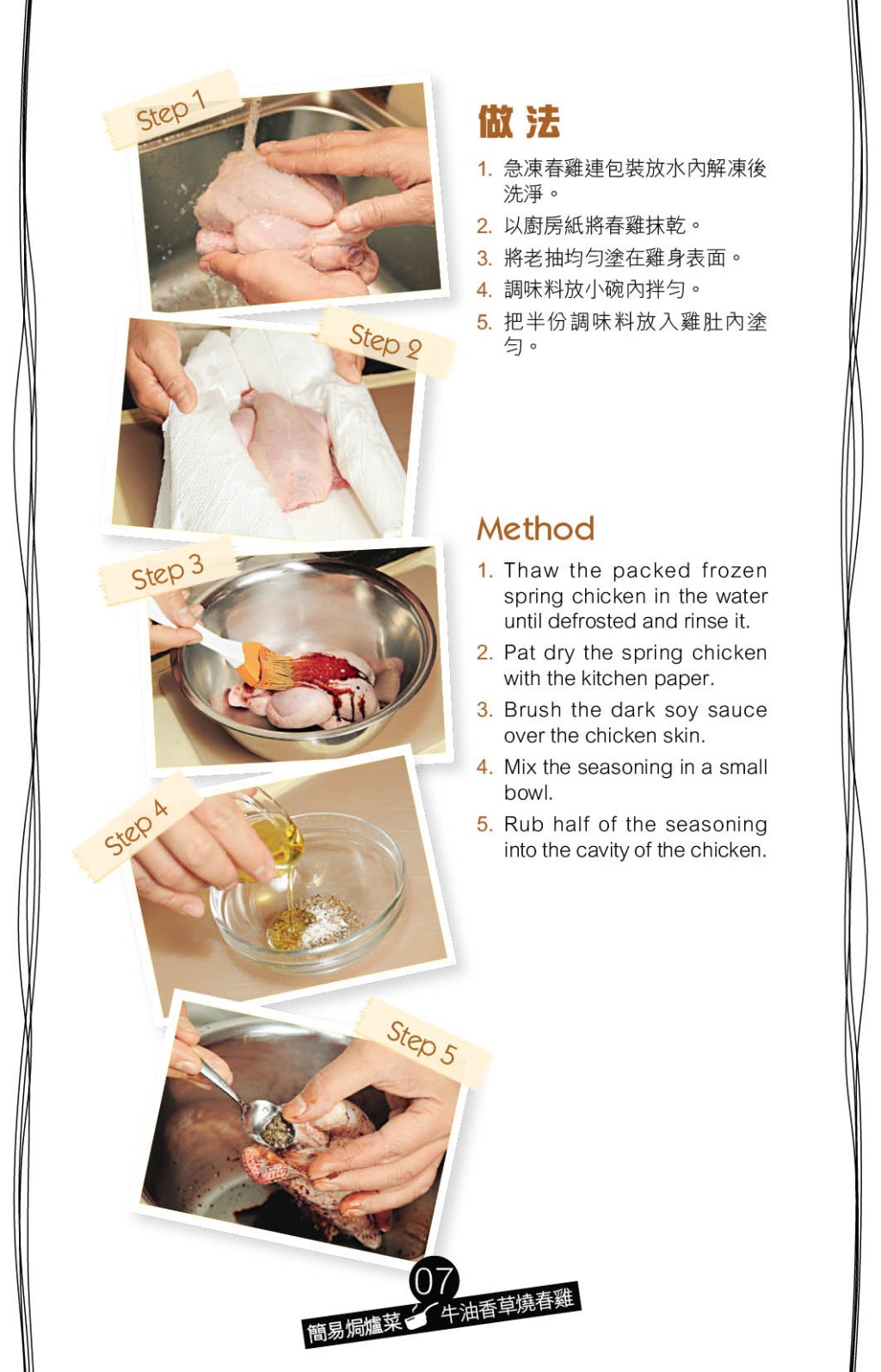 Step 1

Step 2

Step 3

Step 4

Step 5

做法

1. 急凍春雞連包裝放水內解凍後洗淨。
2. 以廚房紙將春雞抹乾。
3. 將老抽均勻塗在雞身表面。
4. 調味料放小碗內拌勻。
5. 把半份調味料放入雞肚內塗勻。

Method

1. Thaw the packed frozen spring chicken in the water until defrosted and rinse it.
2. Pat dry the spring chicken with the kitchen paper.
3. Brush the dark soy sauce over the chicken skin.
4. Mix the seasoning in a small bowl.
5. Rub half of the seasoning into the cavity of the chicken.

07

簡易焗爐菜 牛油香草燒春雞