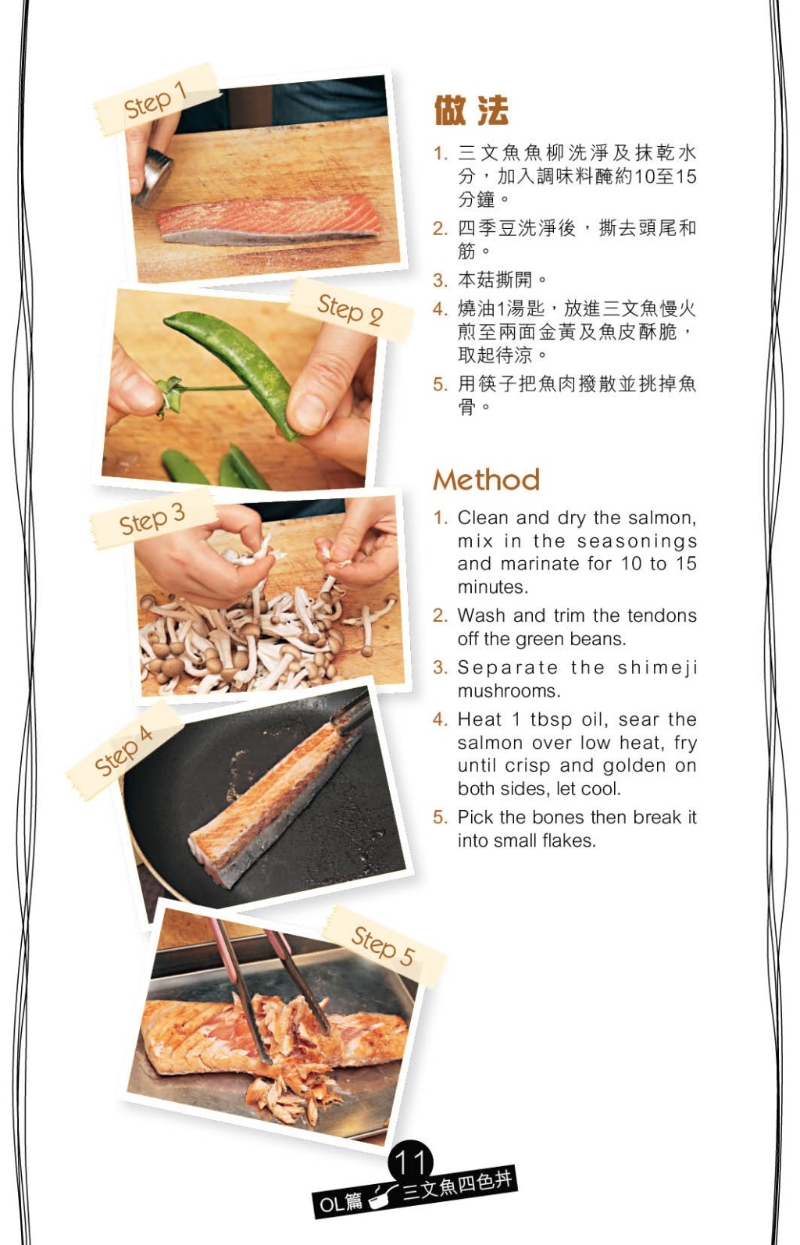 Step 1

Step 2

Step 3

Step 4

Step 5

做法

1. 三文魚魚柳洗淨及抹乾水分，加入調味料醃約10至15分鐘。
2. 四季豆洗淨後，撕去頭尾和筋。
3. 本菇撕開。
4. 燒油1湯匙，放進三文魚慢火煎至兩面金黃及魚皮酥脆，取起待涼。
5. 用筷子把魚肉撥散並挑掉魚骨。

Method

1. Clean and dry the salmon, mix in the seasonings and marinate for 10 to 15 minutes.
2. Wash and trim the tendons off the green beans.
3. Separate the shimeji mushrooms.
4. Heat 1 tbsp oil, sear the salmon over low heat, fry until crisp and golden on both sides, let cool.
5. Pick the bones then break it into small flakes.

11

OL篇 三文魚四色丼