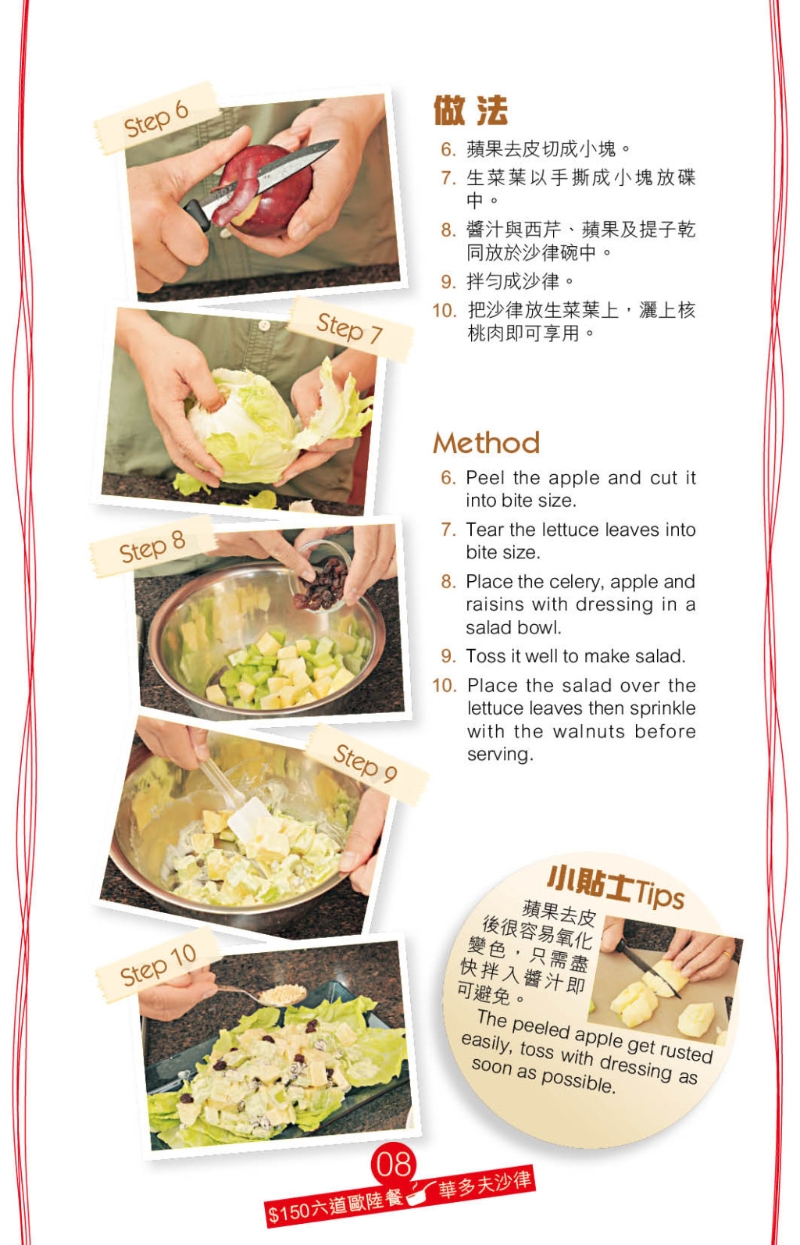 Step 6

Step 7

Step 8

Step 9

Step 10

做法

6. 蘋果去皮切成小塊。
7. 生菜葉以手撕成小塊放碟中。
8. 醬汁與西芹、蘋果及提子乾同放於沙律碗中。
9. 拌勻成沙律。
10. 把沙律放生菜葉上，灑上核桃肉即可享用。

Method

6. Peel the apple and cut it into bite size.
7. Tear the lettuce leaves into bite size.
8. Place the celery, apple and raisins with dressing in a salad bowl.
9. Toss it well to make salad.
10. Place the salad over the lettuce leaves then sprinkle with the walnuts before serving.

小貼士Tips

蘋果去皮後很容易氧化變色，只需盡快拌入醬汁即可避免。

The peeled apple get rusted easily, toss with dressing as soon as possible.

08
$150六道歐陸餐 華多夫沙律