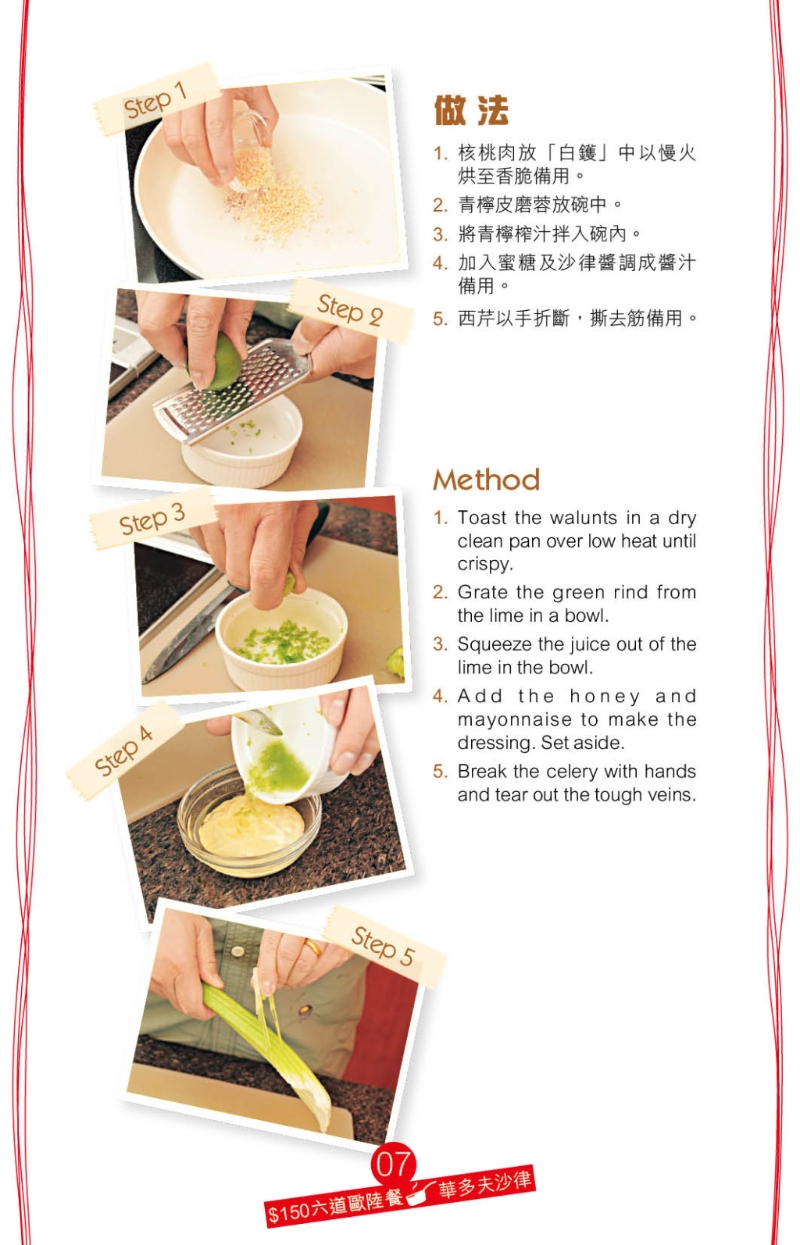 Step 1

Step 2

Step 3

Step 4

Step 5

做法

1. 核桃肉放「白鑊」中以慢火烘至香脆備用。
2. 青檸皮磨蓉放碗中。
3. 將青檸榨汁拌入碗內。
4. 加入蜜糖及沙律醬調成醬汁備用。
5. 西芹以手折斷，撕去筋備用。

Method

1. Toast the walunts in a dry clean pan over low heat until crispy.
2. Grate the green rind from the lime in a bowl.
3. Squeeze the juice out of the lime in the bowl.
4. Add the honey and mayonnaise to make the dressing. Set aside.
5. Break the celery with hands and tear out the tough veins.

07

$150六道歐陸餐 華多夫沙律