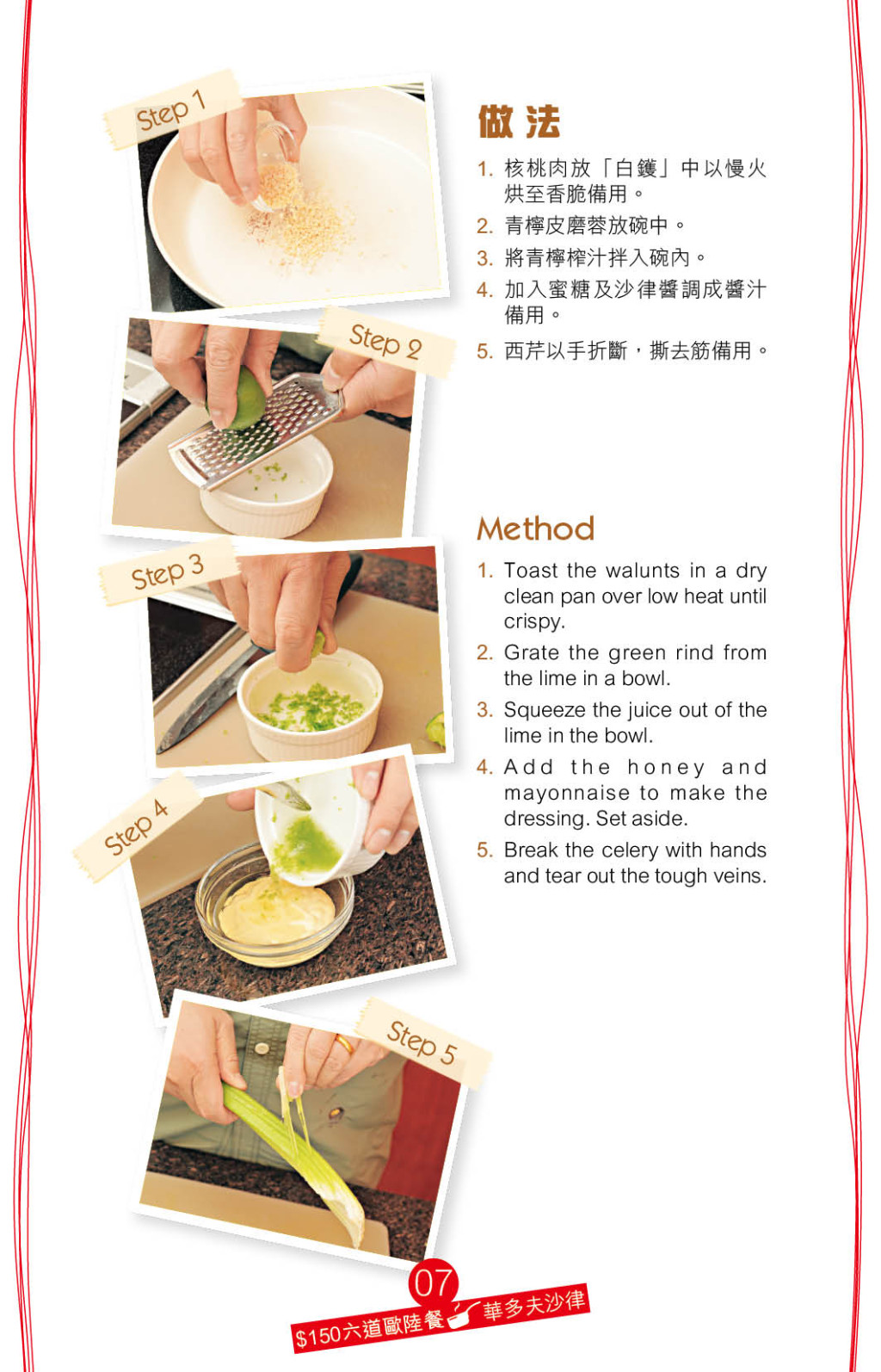 Step 1

Step 2

Step 3

Step 4

Step 5

做法

1. 核桃肉放「白鑊」中以慢火烘至香脆備用。
2. 青檸皮磨蓉放碗中。
3. 將青檸榨汁拌入碗內。
4. 加入蜜糖及沙律醬調成醬汁備用。
5. 西芹以手折斷，撕去筋備用。

Method

1. Toast the walunts in a dry clean pan over low heat until crispy.
2. Grate the green rind from the lime in a bowl.
3. Squeeze the juice out of the lime in the bowl.
4. Add the honey and mayonnaise to make the dressing. Set aside.
5. Break the celery with hands and tear out the tough veins.

07

$150六道歐陸餐 華多夫沙律