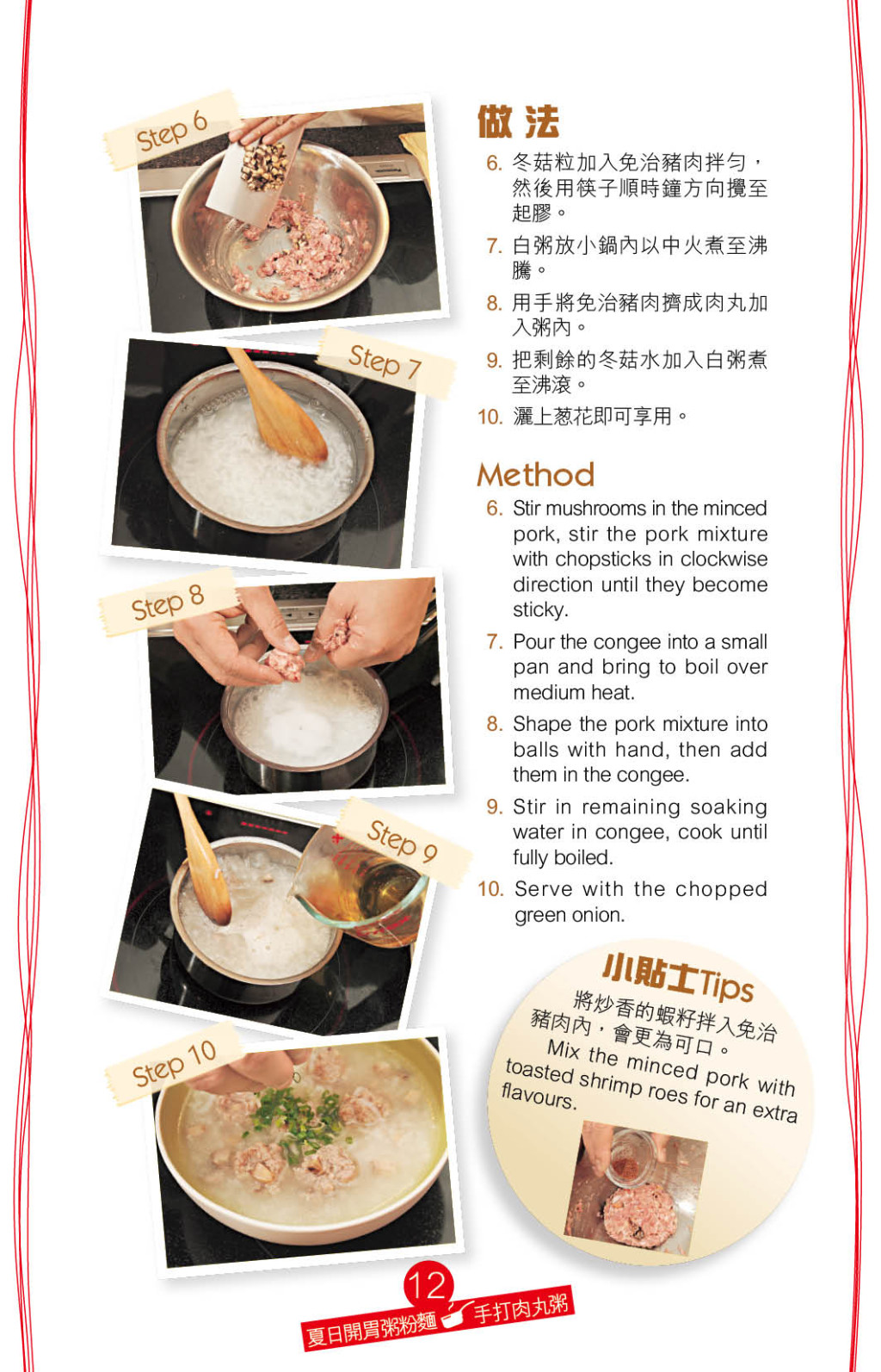 Step 6

Step 7

Step 8

Step 9

Step 10

做法

6. 冬菇粒加入免治豬肉拌勻，然後用筷子順時鐘方向攪至起膠。

7. 白粥放小鍋內以中火煮至沸騰。

8. 用手將免治豬肉擠成肉丸加入粥內。

9. 把剩餘的冬菇水加入白粥煮至沸滾。

10. 灑上葱花即可享用。

Method

6. Stir mushrooms in the minced pork, stir the pork mixture with chopsticks in clockwise direction until they become sticky.

7. Pour the congee into a small pan and bring to boil over medium heat.

8. Shape the pork mixture into balls with hand, then add them in the congee.

9. Stir in remaining soaking water in congee, cook until fully boiled.

10. Serve with the chopped green onion.

小貼士Tips

將炒香的蝦籽拌入免治豬肉內，會更為可口。

Mix the minced pork with toasted shrimp roes for an extra flavours.

12

夏日開胃粥粉麵 手打肉丸粥