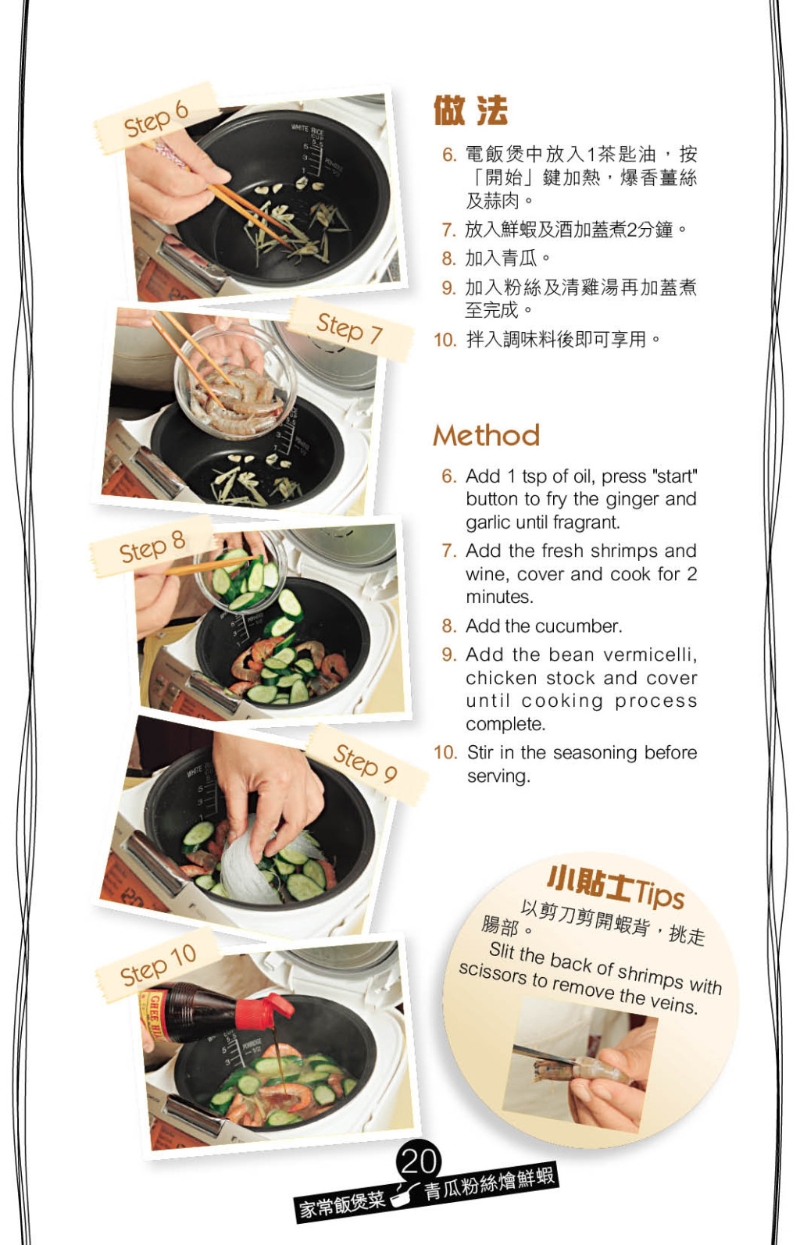 Step 6

Step 7

Step 8

Step 9

Step 10

做法

6. 電飯煲中放入1茶匙油，按「開始」鍵加熱，爆香薑絲及蒜肉。

7. 放入鮮蝦及酒加蓋煮2分鐘。

8. 加入青瓜。

9. 加入粉絲及清雞湯再加蓋煮至完成。

10. 拌入調味料後即可享用。

Method

6. Add 1 tsp of oil, press "start" button to fry the ginger and garlic until fragrant.

7. Add the fresh shrimps and wine, cover and cook for 2 minutes.

8. Add the cucumber.

9. Add the bean vermicelli, chicken stock and cover until cooking process complete.

10. Stir in the seasoning before serving.

小貼士Tips

以剪刀剪開蝦背，挑走腸部。

Slit the back of shrimps with scissors to remove the veins.

20

家常飯煲菜 青瓜粉絲燴鮮蝦