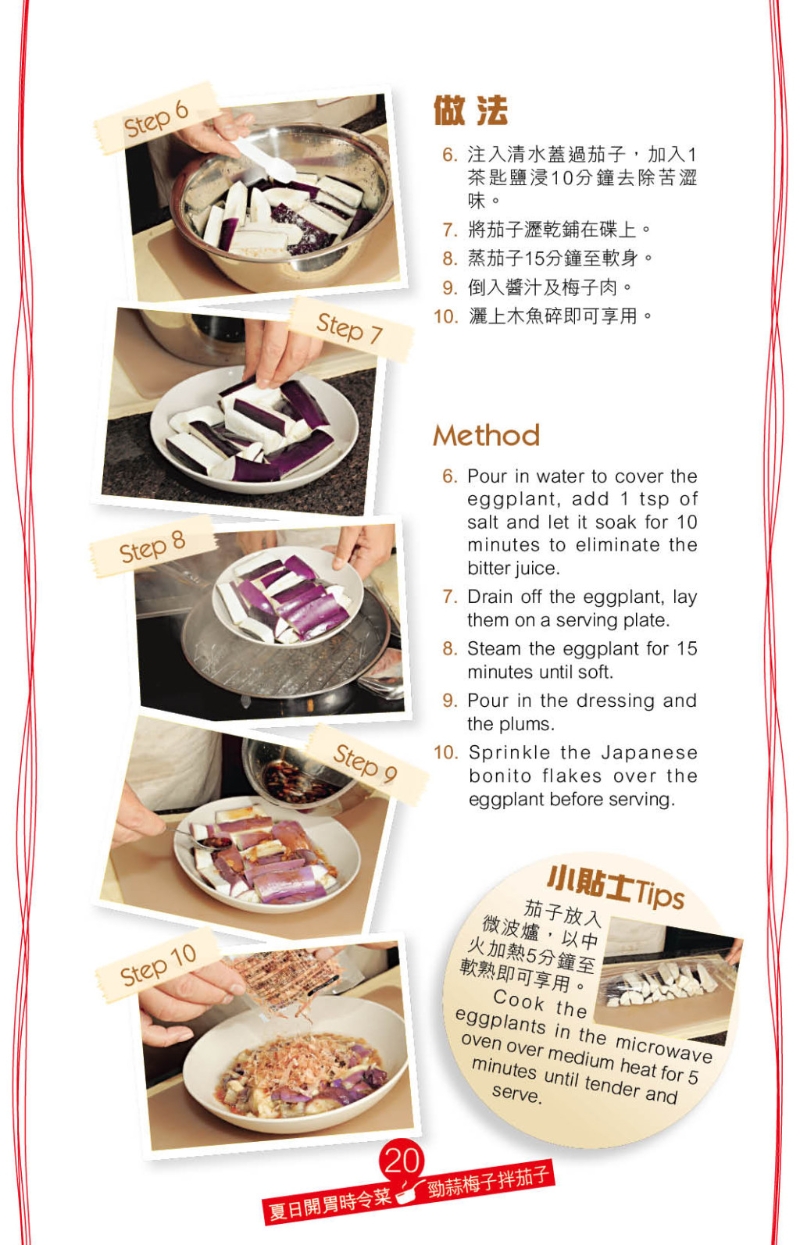 Step 6

Step 7

Step 8

Step 9

Step 10

做法

6. 注入清水蓋過茄子，加入1茶匙鹽浸10分鐘去除苦澀味。
7. 將茄子瀝乾鋪在碟上。
8. 蒸茄子15分鐘至軟身。
9. 倒入醬汁及梅子肉。
10. 灑上木魚碎即可享用。

Method

6. Pour in water to cover the eggplant, add 1 tsp of salt and let it soak for 10 minutes to eliminate the bitter juice.
7. Drain off the eggplant, lay them on a serving plate.
8. Steam the eggplant for 15 minutes until soft.
9. Pour in the dressing and the plums.
10. Sprinkle the Japanese bonito flakes over the eggplant before serving.

小貼士Tips

茄子放入微波爐，以中火加熱5分鐘至軟熟即可享用。

Cook the eggplants in the microwave oven over medium heat for 5 minutes until tender and serve.

20
夏日開胃時令菜 勁蒜梅子拌茄子