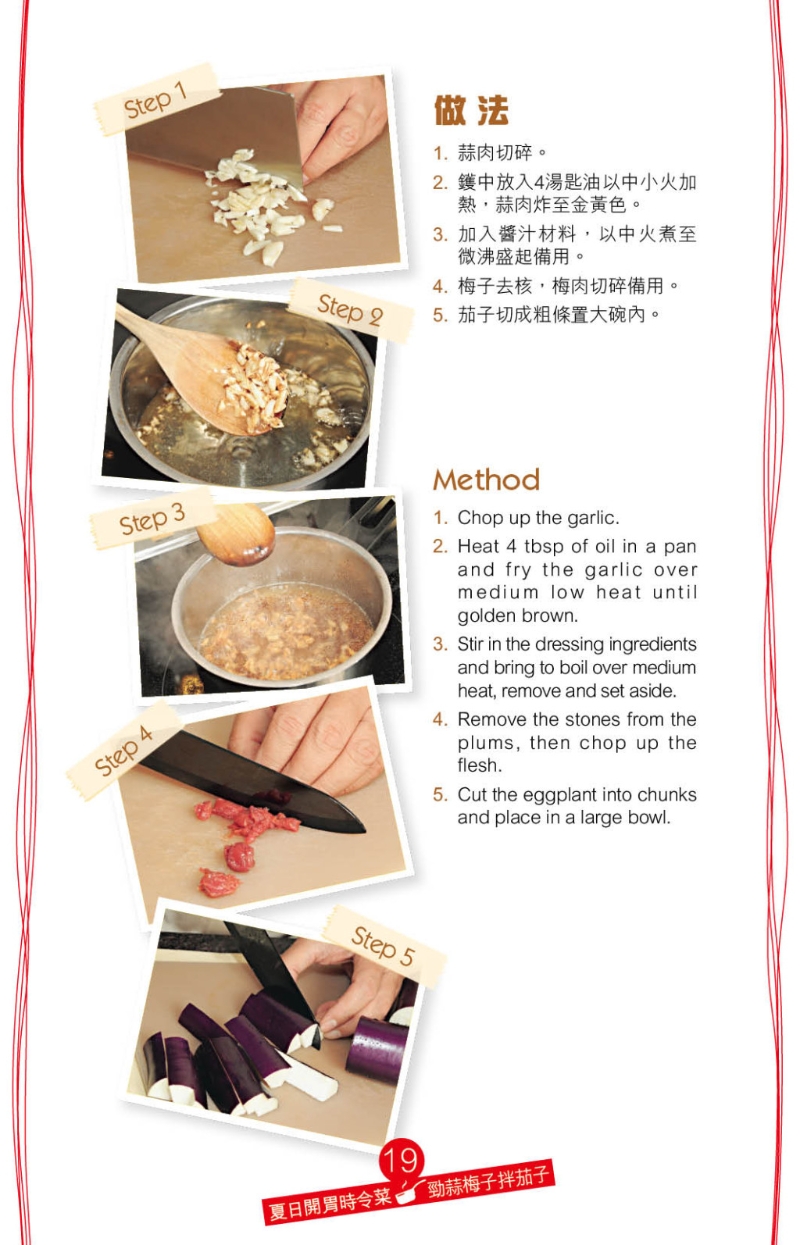 Step 1

Step 2

Step 3

Step 4

Step 5

做法

1. 蒜肉切碎。
2. 鑊中放入4湯匙油以中小火加熱，蒜肉炸至金黃色。
3. 加入醬汁材料，以中火煮至微沸盛起備用。
4. 梅子去核，梅肉切碎備用。
5. 茄子切成粗條置大碗內。

Method

1. Chop up the garlic.
2. Heat 4 tbsp of oil in a pan and fry the garlic over medium low heat until golden brown.
3. Stir in the dressing ingredients and bring to boil over medium heat, remove and set aside.
4. Remove the stones from the plums, then chop up the flesh.
5. Cut the eggplant into chunks and place in a large bowl.

19

夏日開胃時令菜 勁蒜梅子拌茄子