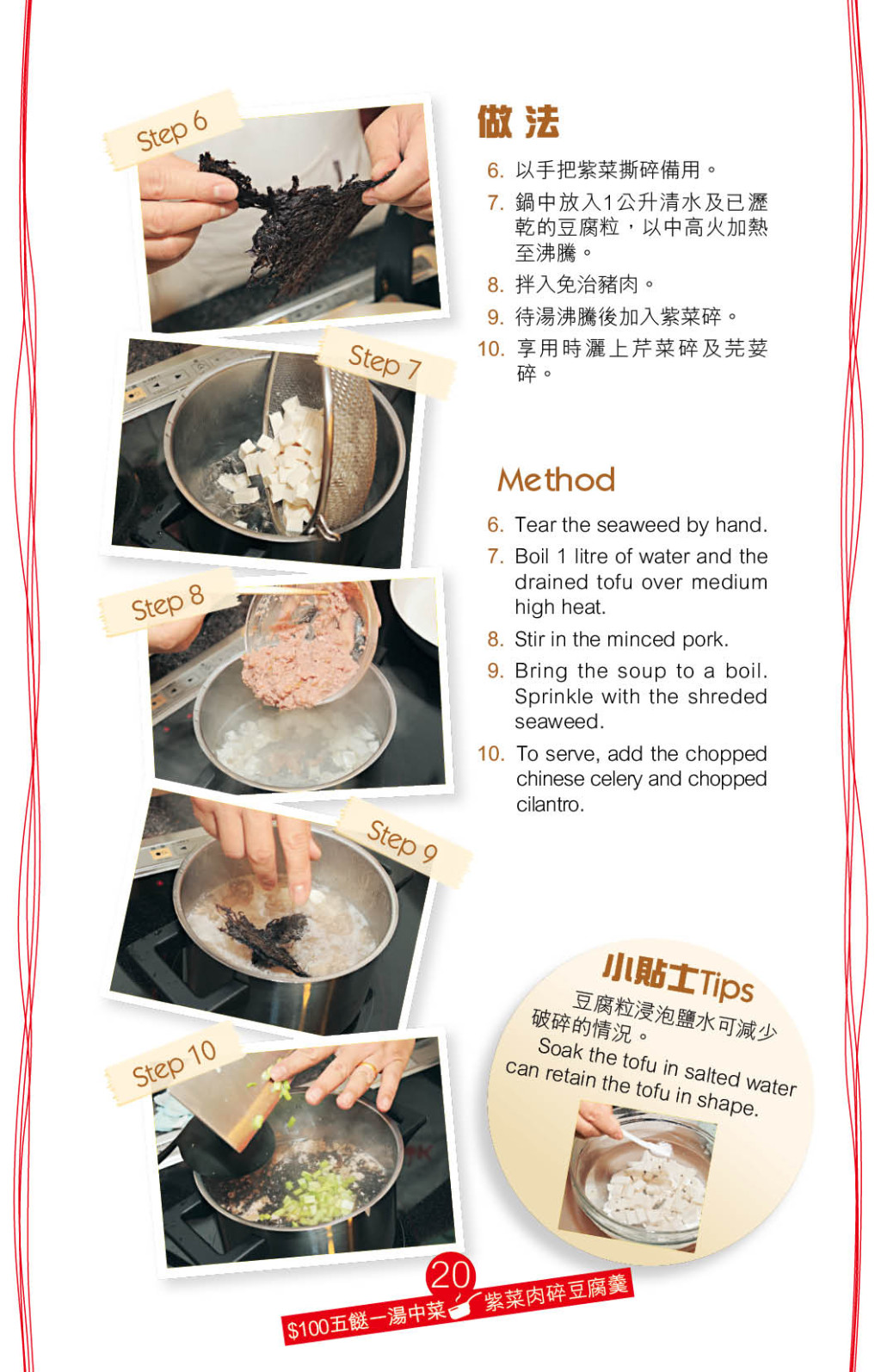 Step 6

Step 7

Step 8

Step 9

Step 10

做法

6. 以手把紫菜撕碎備用。
7. 鍋中放入1公升清水及已瀝乾的豆腐粒，以中高火加熱至沸騰。
8. 拌入免治豬肉。
9. 待湯沸騰後加入紫菜碎。
10. 享用時灑上芹菜碎及芫荽碎。

Method

6. Tear the seaweed by hand.
7. Boil 1 litre of water and the drained tofu over medium high heat.
8. Stir in the minced pork.
9. Bring the soup to a boil. Sprinkle with the shreded seaweed.
10. To serve, add the chopped chinese celery and chopped cilantro.

小貼士Tips
豆腐粒浸泡鹽水可減少破碎的情況。
Soak the tofu in salted water can retain the tofu in shape.

20
$100五餸一湯中菜 紫菜肉碎豆腐羹