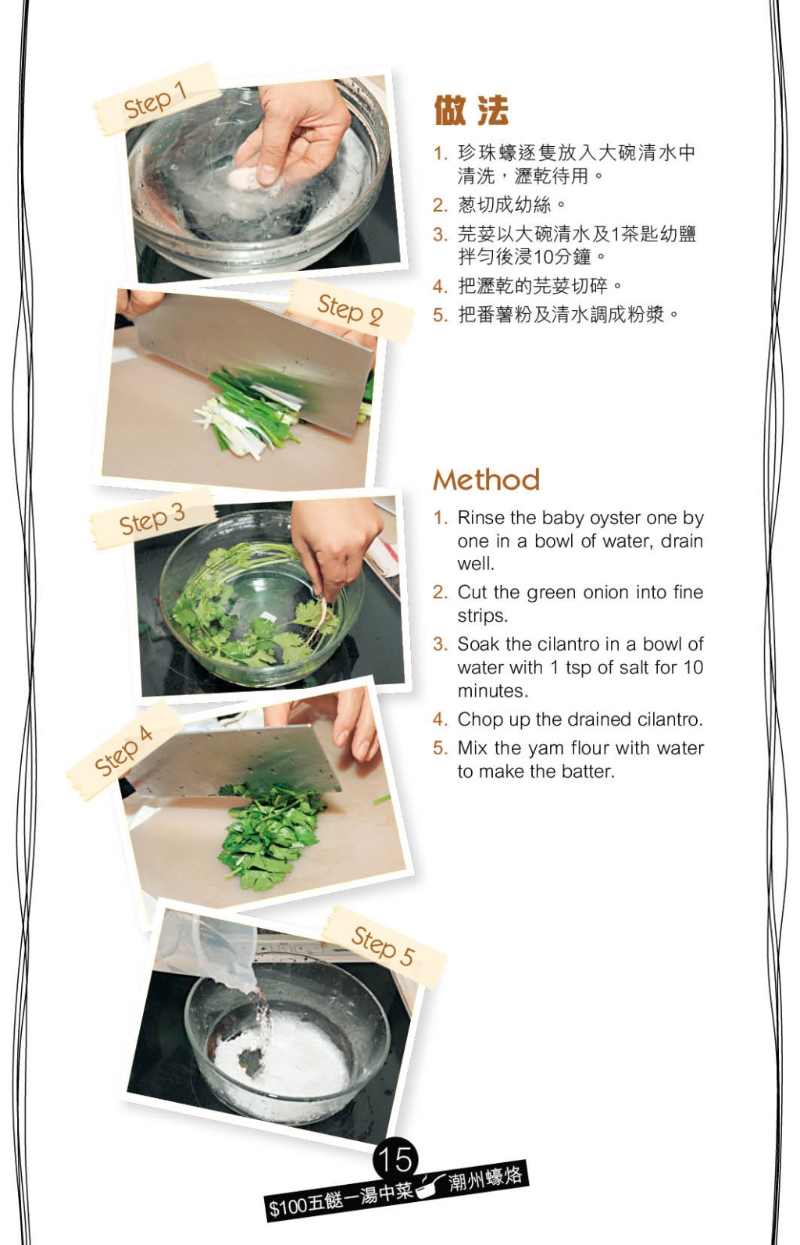 Step 1

Step 2

Step 3

Step 4

Step 5

做法

1. 珍珠蠔逐隻放入大碗清水中清洗，瀝乾待用。
2. 葱切成幼絲。
3. 芫荽以大碗清水及1茶匙幼鹽拌勻後浸10分鐘。
4. 把瀝乾的芫荽切碎。
5. 把番薯粉及清水調成粉漿。

Method

1. Rinse the baby oyster one by one in a bowl of water, drain well.
2. Cut the green onion into fine strips.
3. Soak the cilantro in a bowl of water with 1 tsp of salt for 10 minutes.
4. Chop up the drained cilantro.
5. Mix the yam flour with water to make the batter.

15

$100五餸一湯中菜 潮州蠔烙