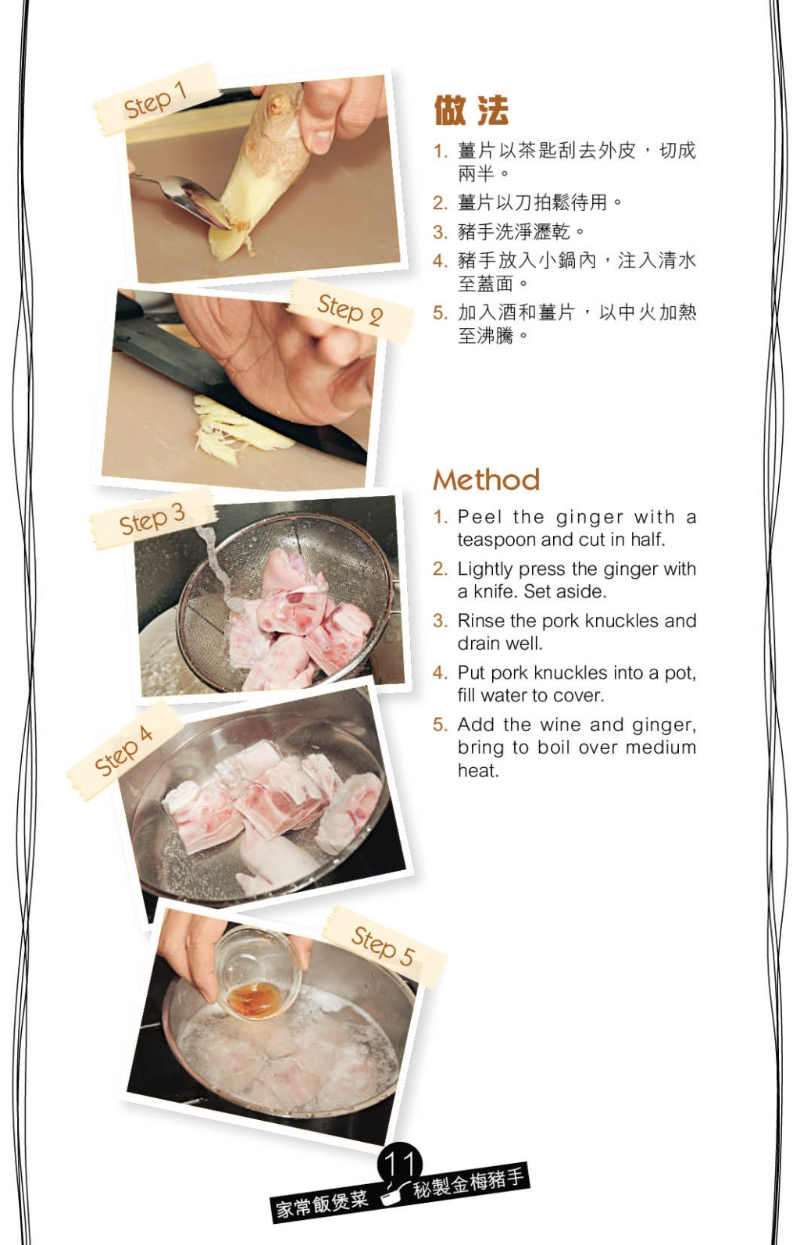 Step 1

Step 2

Step 3

Step 4

Step 5

做法

1. 薑片以茶匙刮去外皮，切成兩半。
2. 薑片以刀拍鬆待用。
3. 豬手洗淨瀝乾。
4. 豬手放入小鍋內，注入清水至蓋面。
5. 加入酒和薑片，以中火加熱至沸騰。

Method

1. Peel the ginger with a teaspoon and cut in half.
2. Lightly press the ginger with a knife. Set aside.
3. Rinse the pork knuckles and drain well.
4. Put pork knuckles into a pot, fill water to cover.
5. Add the wine and ginger, bring to boil over medium heat.

11
家常飯煲菜 秘製金梅豬手