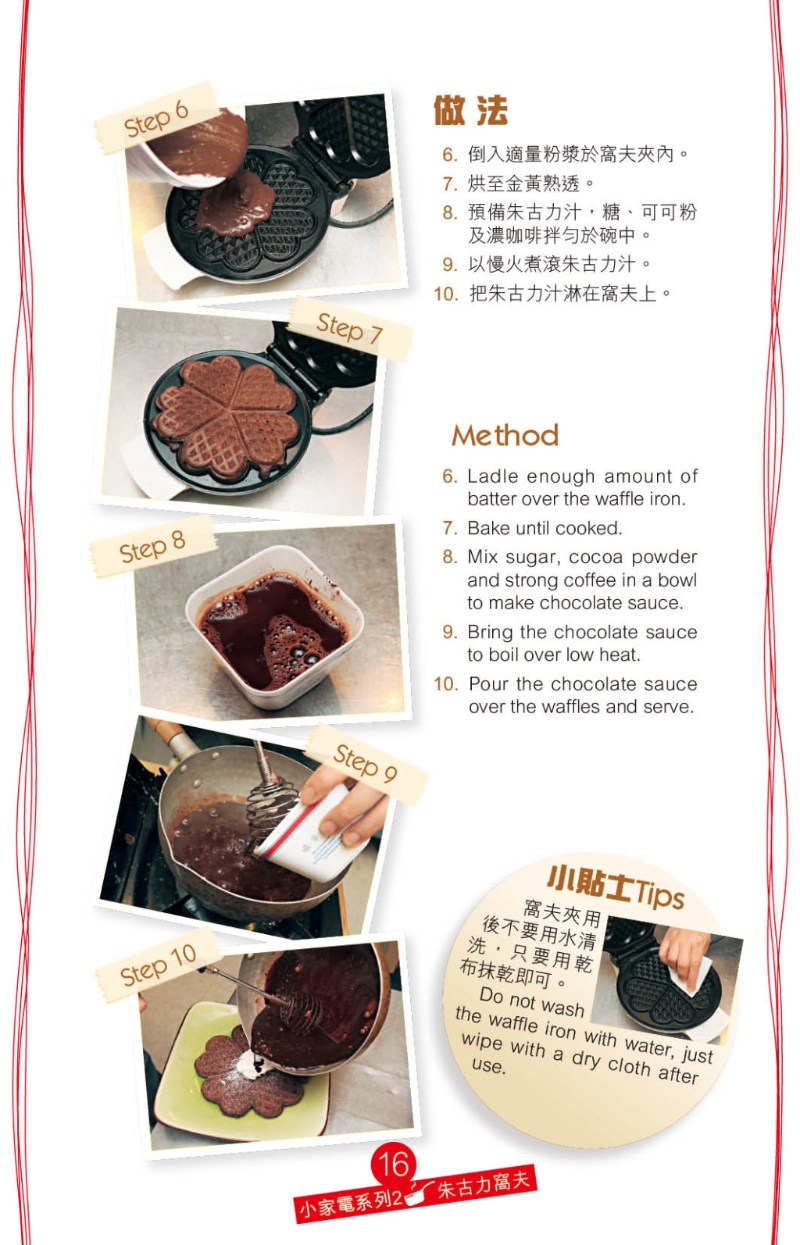 Step 6

Step 7

Step 8

Step 9

Step 10

做法

6. 倒入適量粉漿於窩夫夾內。
7. 烘至金黃熟透。
8. 預備朱古力汁，糖、可可粉及濃咖啡拌勻於碗中。
9. 以慢火煮滾朱古力汁。
10. 把朱古力汁淋在窩夫上。

Method

6. Ladle enough amount of batter over the waffle iron.
7. Bake until cooked.
8. Mix sugar, cocoa powder and strong coffee in a bowl to make chocolate sauce.
9. Bring the chocolate sauce to boil over low heat.
10. Pour the chocolate sauce over the waffles and serve.

小貼士Tips

窩夫夾用後不要用水清洗，只要用乾布抹乾即可。

Do not wash the waffle iron with water, just wipe with a dry cloth after use.

16
小家電系列2 朱古力窩夫