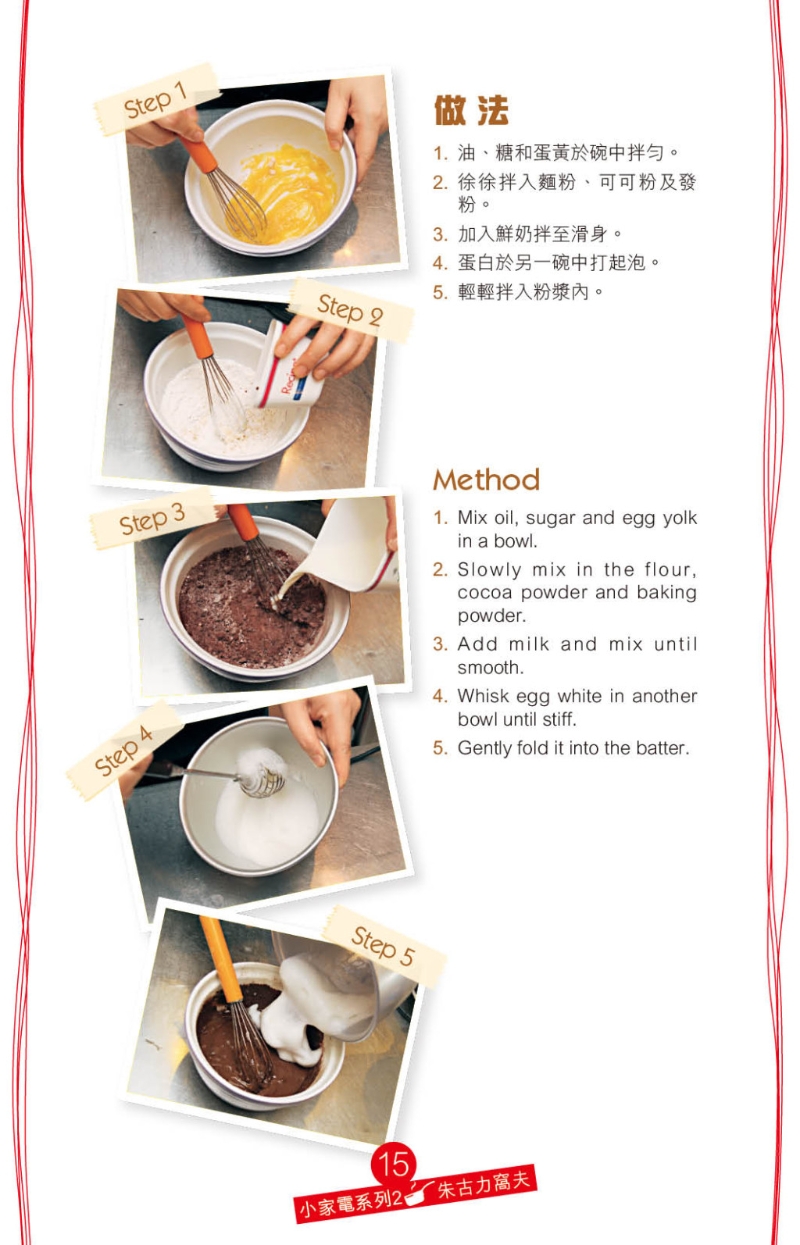 Step 1

Step 2

Step 3

Step 4

Step 5

做法

1. 油、糖和蛋黃於碗中拌勻。
2. 徐徐拌入麵粉、可可粉及發粉。
3. 加入鮮奶拌至滑身。
4. 蛋白於另一碗中打起泡。
5. 輕輕拌入粉漿內。

Method

1. Mix oil, sugar and egg yolk in a bowl.
2. Slowly mix in the flour, cocoa powder and baking powder.
3. Add milk and mix until smooth.
4. Whisk egg white in another bowl until stiff.
5. Gently fold it into the batter.

15
小家電系列2 朱古力窩夫