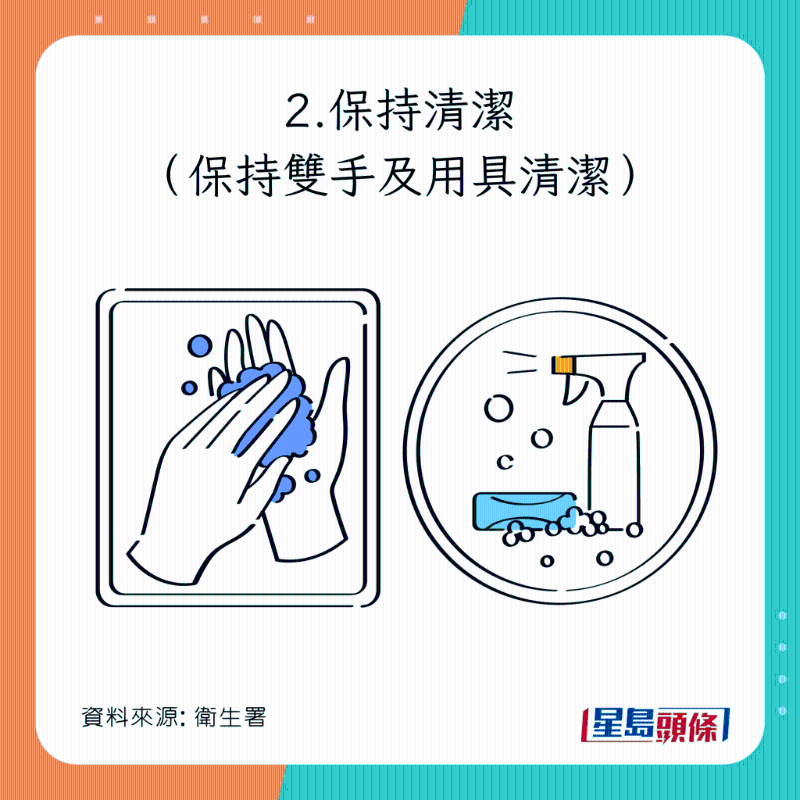 2.保持清潔
（保持雙手及用具清潔）

資料來源: 衛生署

星島頭條