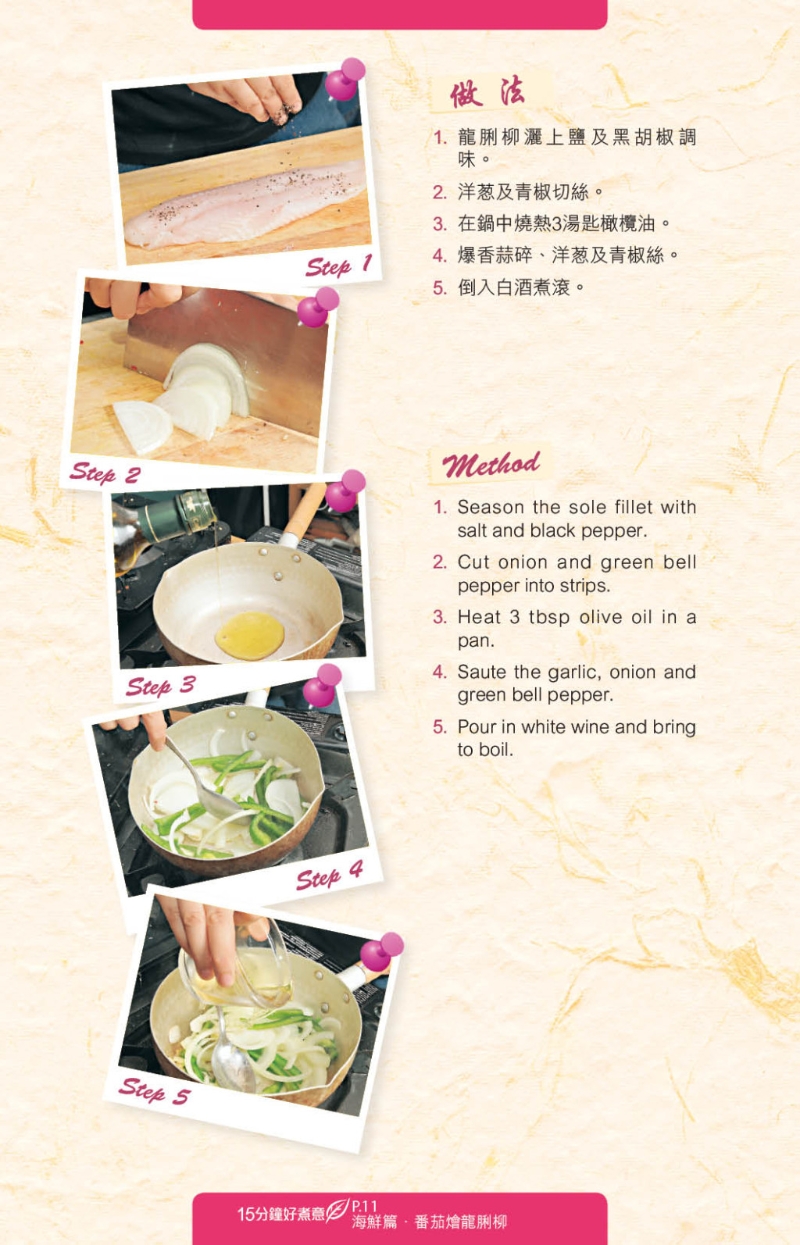 Step 1

Step 2

Step 3

Step 4

Step 5

做法

1. 龍脷柳灑上鹽及黑胡椒調味。
2. 洋葱及青椒切絲。
3. 在鍋中燒熱3湯匙橄欖油。
4. 爆香蒜碎、洋葱及青椒絲。
5. 倒入白酒煮滾。

Method

1. Season the sole fillet with salt and black pepper.
2. Cut onion and green bell pepper into strips.
3. Heat 3 tbsp olive oil in a pan.
4. Saute the garlic, onion and green bell pepper.
5. Pour in white wine and bring to boil.

15分鐘好煮意 P.11 海鮮篇 · 番茄燴龍脷柳