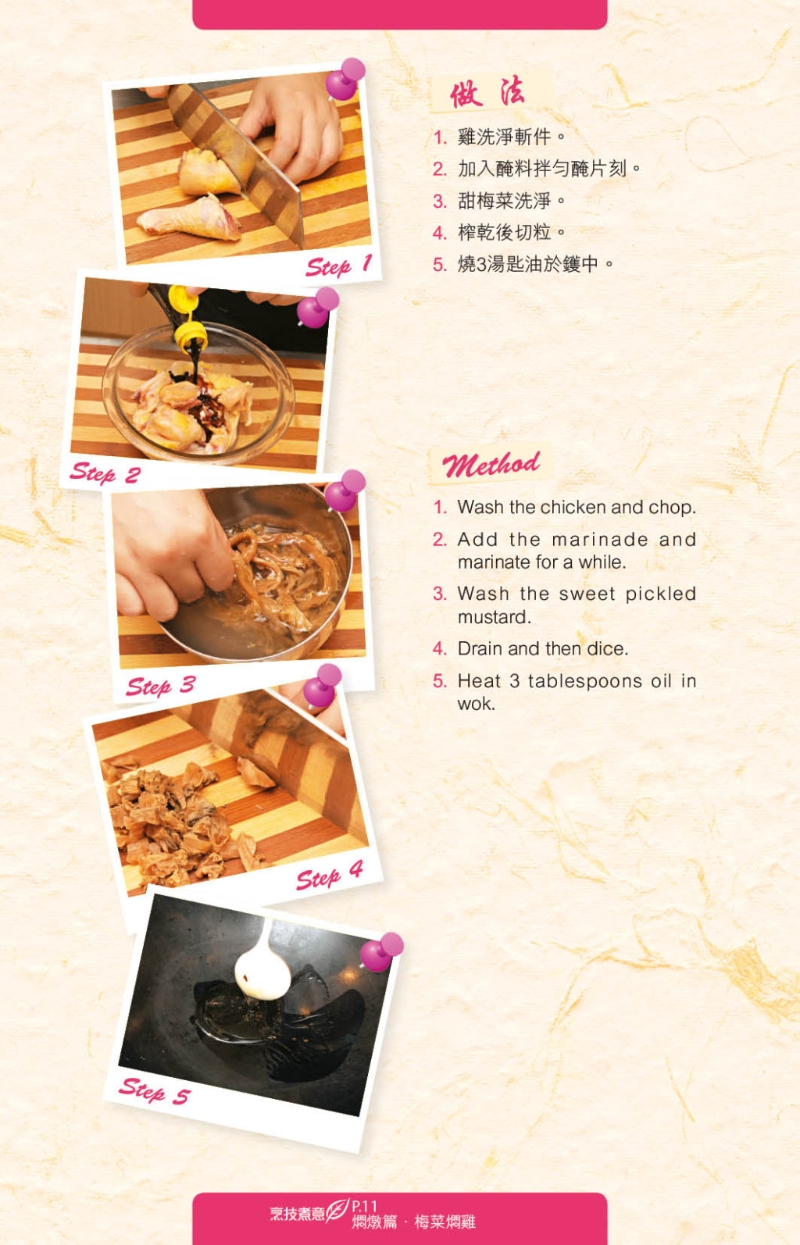 Step 1

Step 2

Step 3

Step 4

Step 5

做法

1. 雞洗淨斬件。
2. 加入醃料拌勻醃片刻。
3. 甜梅菜洗淨。
4. 榨乾後切粒。
5. 燒3湯匙油於鑊中。

Method

1. Wash the chicken and chop.
2. Add the marinade and marinate for a while.
3. Wash the sweet pickled mustard.
4. Drain and then dice.
5. Heat 3 tablespoons oil in wok.

烹技煮意 P.11 燜燉篇 · 梅菜燜雞