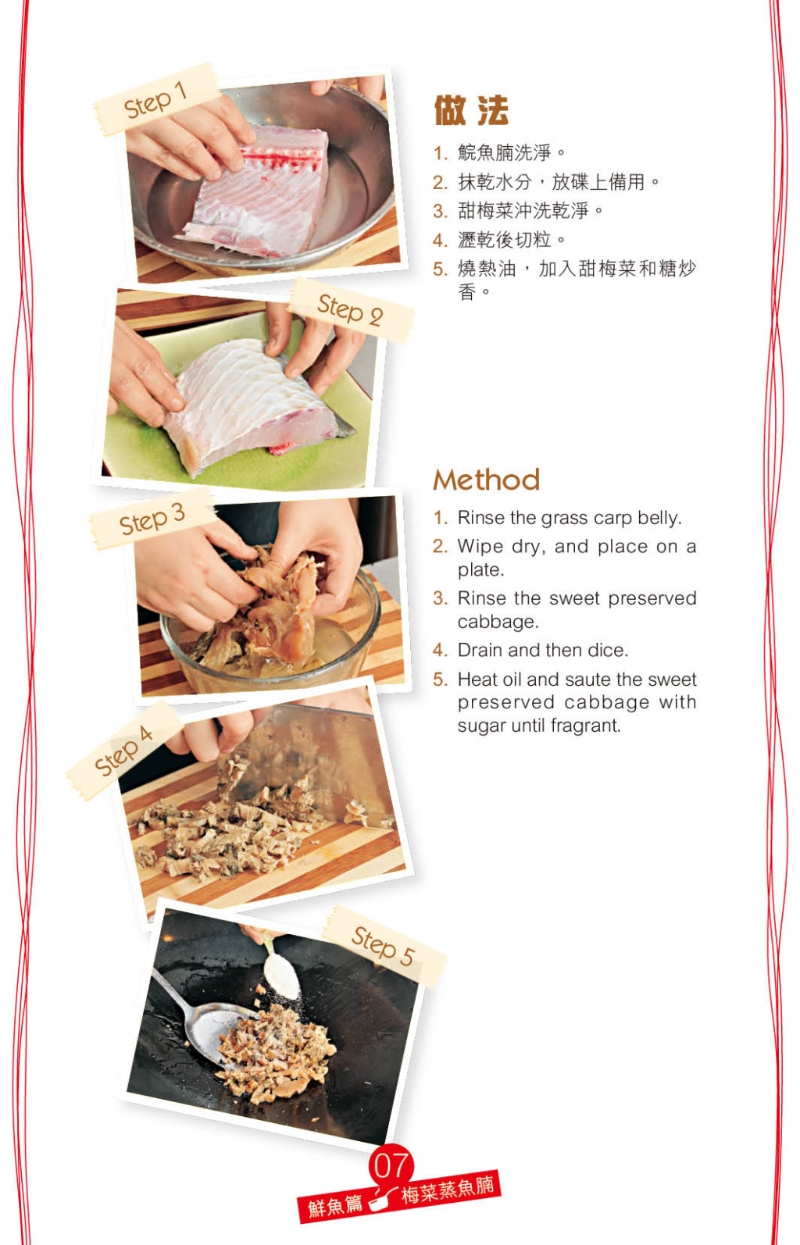 Step 1

Step 2

Step 3

Step 4

Step 5

做法

1. 鯇魚腩洗淨。
2. 抹乾水分，放碟上備用。
3. 甜梅菜沖洗乾淨。
4. 瀝乾後切粒。
5. 燒熱油，加入甜梅菜和糖炒香。

Method

1. Rinse the grass carp belly.
2. Wipe dry, and place on a plate.
3. Rinse the sweet preserved cabbage.
4. Drain and then dice.
5. Heat oil and saute the sweet preserved cabbage with sugar until fragrant.

07
鮮魚篇 梅菜蒸魚腩